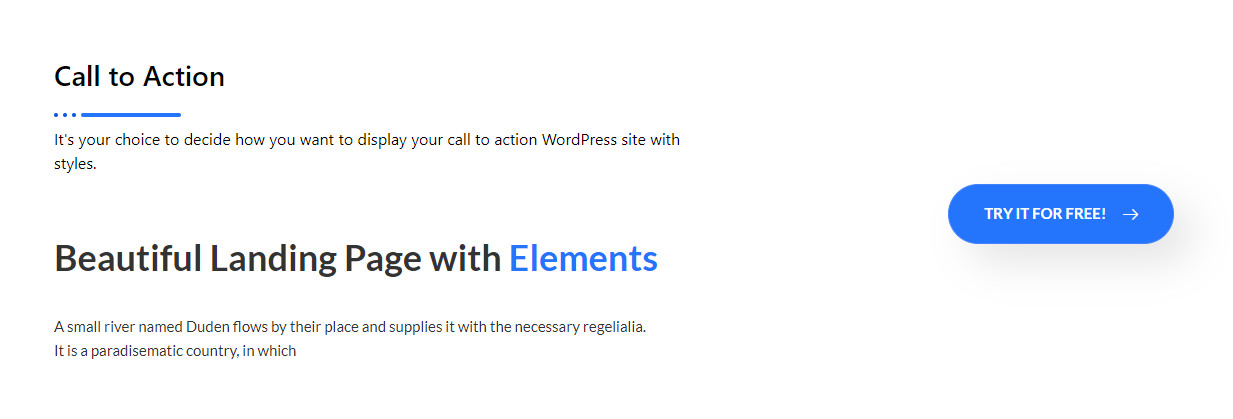 Call to Action

It's your choice to decide how you want to display your call to action WordPress site with styles.

Beautiful Landing Page with Elements

A small river named Duden flows by their place and supplies it with the necessary regelialia.
It is a paradisematic country, in which

TRY IT FOR FREE! →